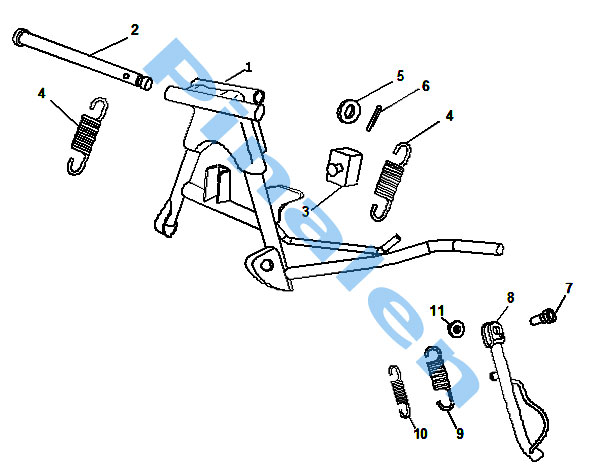 2
1
4
5
6
4
3
Pinalen
7
8
11
10
9